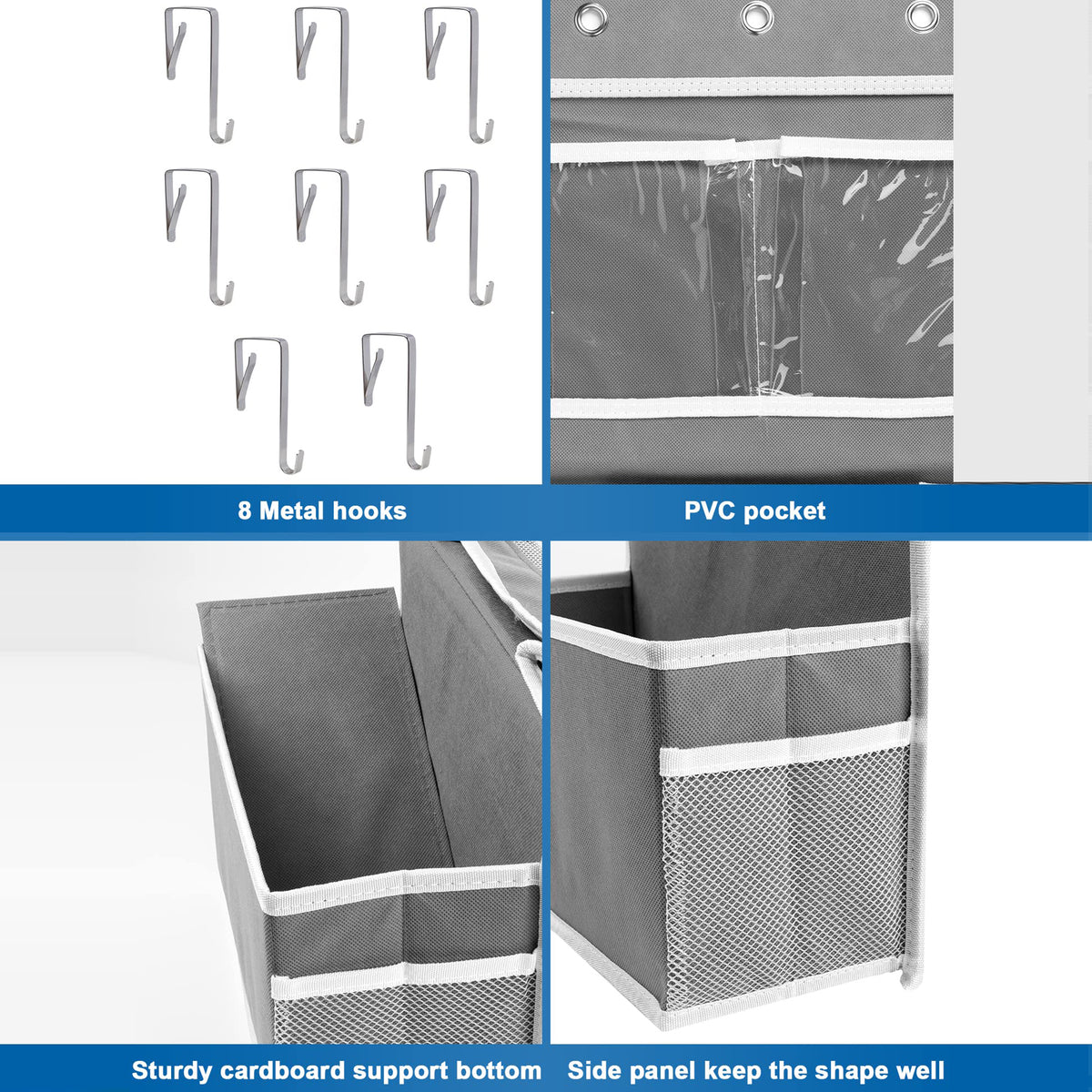 8 Metal hooks

PVC pocket

Sturdy cardboard support bottom

Side panel keep the shape well