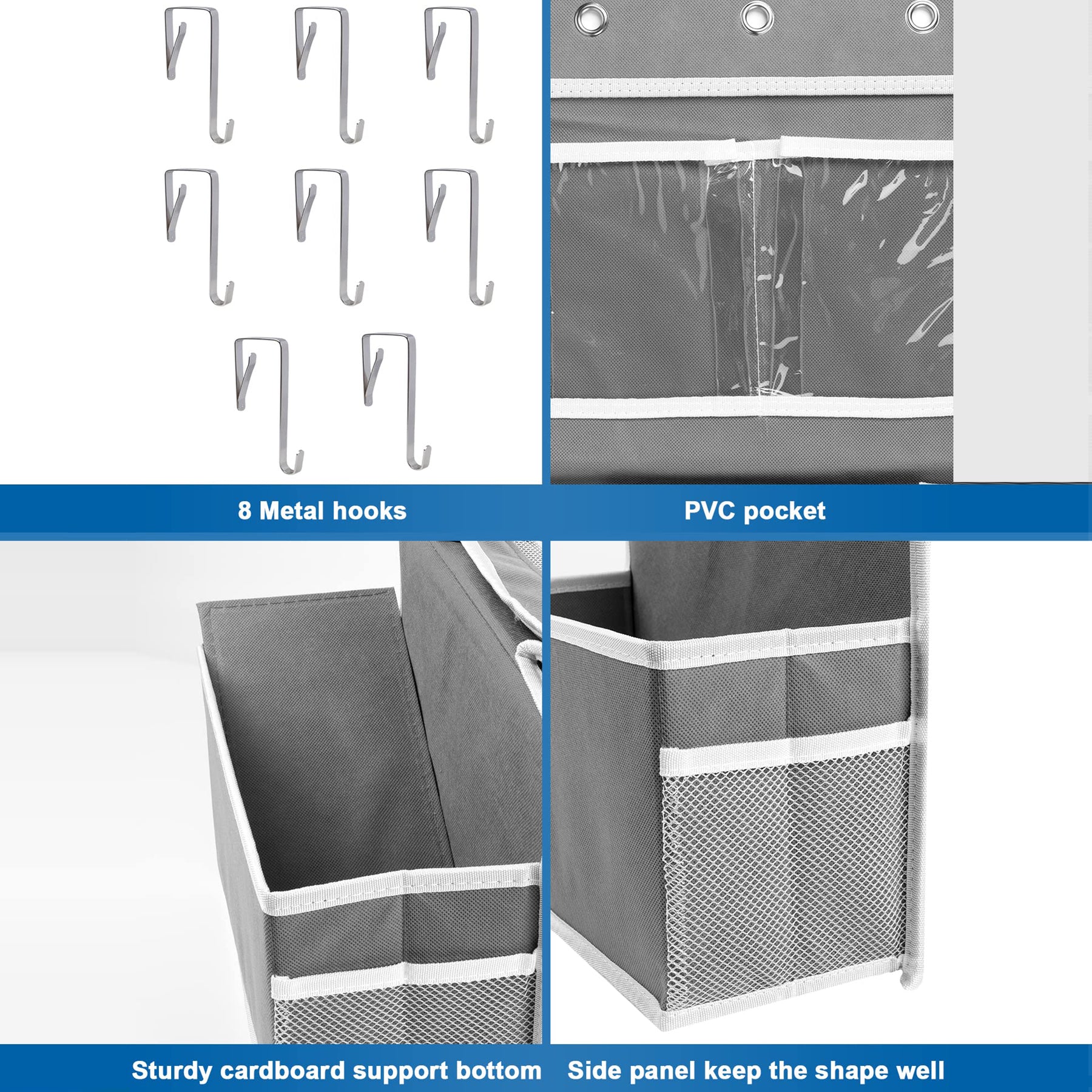 8 Metal hooks

PVC pocket

Sturdy cardboard support bottom

Side panel keep the shape well