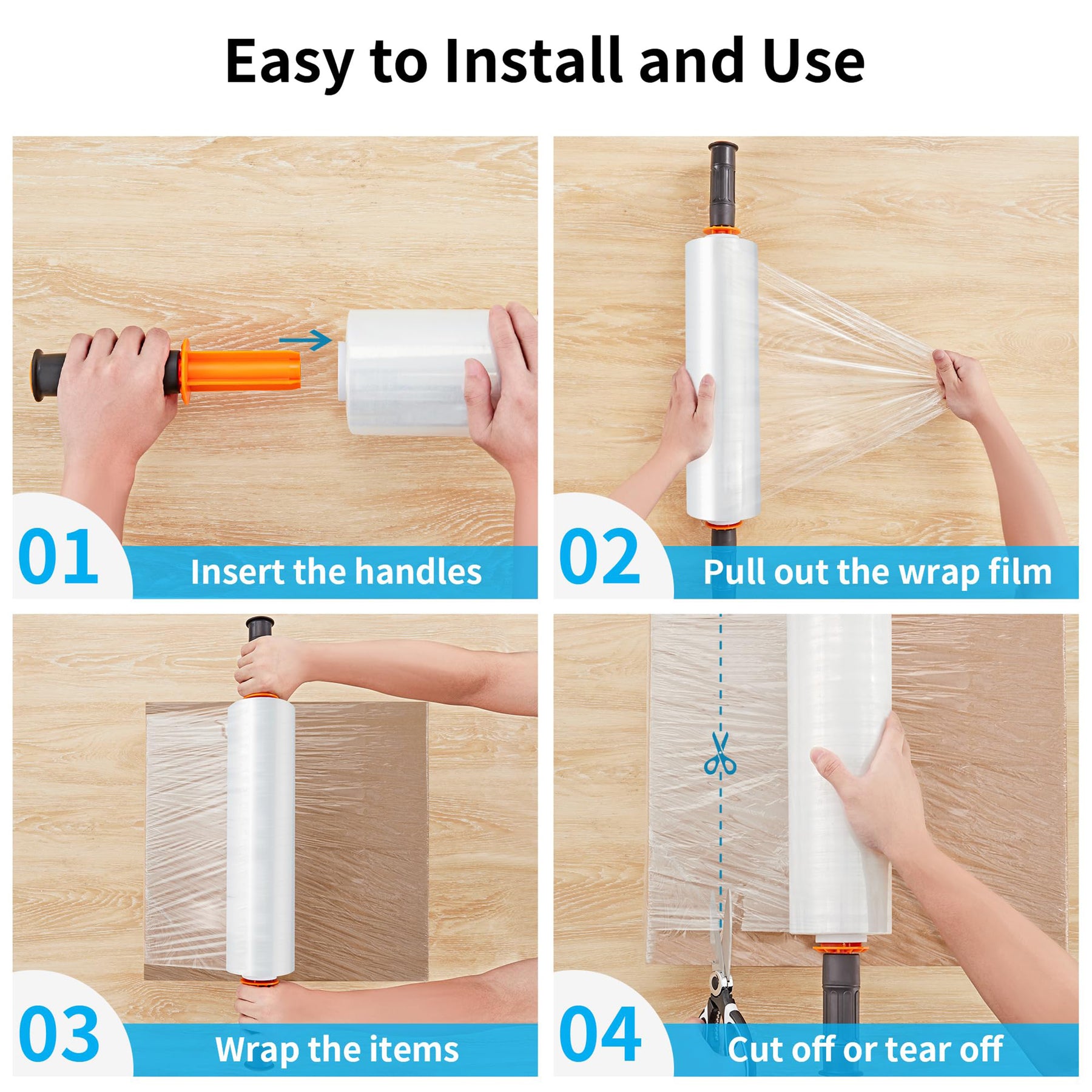 Easy to Install and Use

01 Insert the handles

02 Pull out the wrap film

03 Wrap the items

04 Cut off or tear off