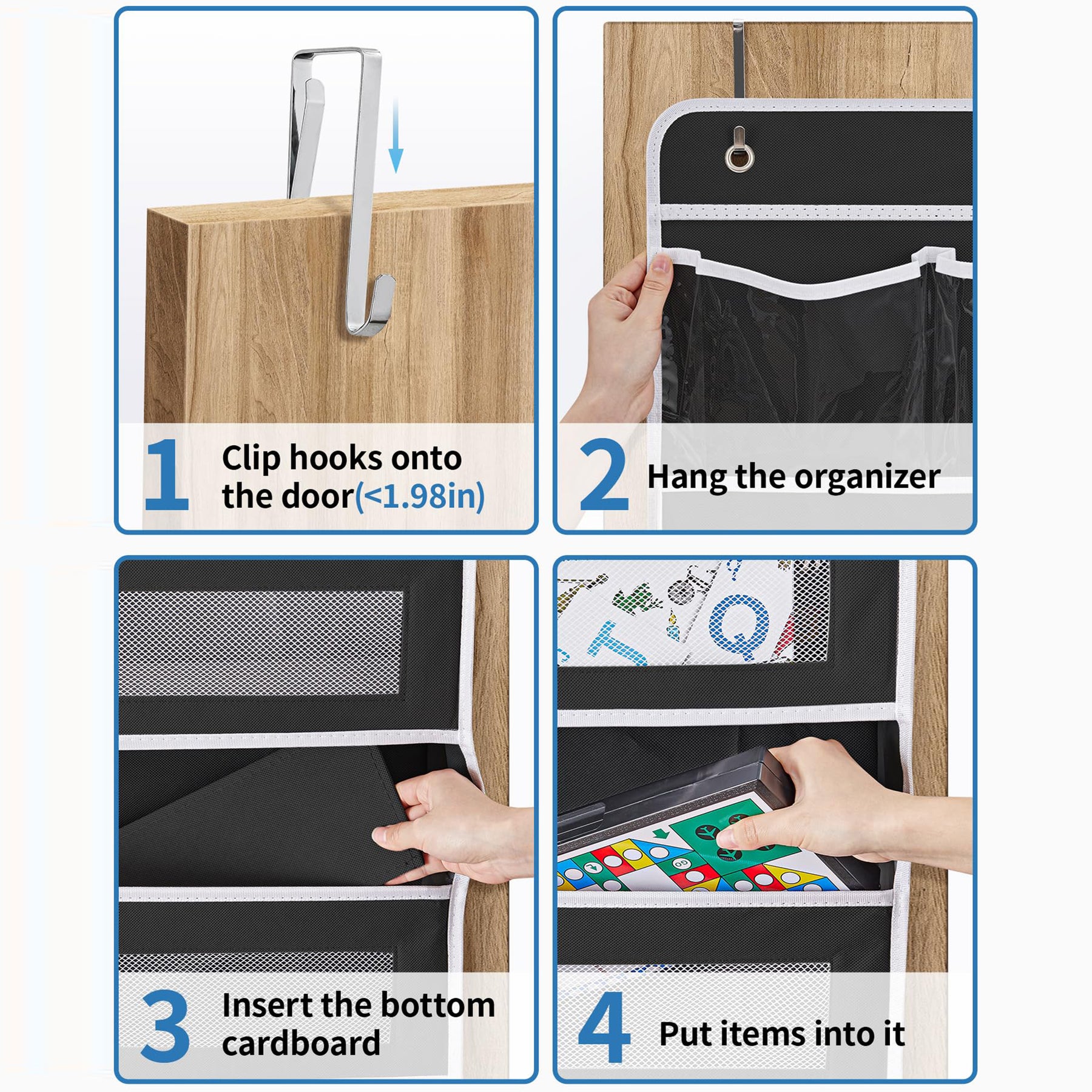 1 Clip hooks onto the door(<1.98in)

2 Hang the organizer

3 Insert the bottom cardboard

4 Put items into it