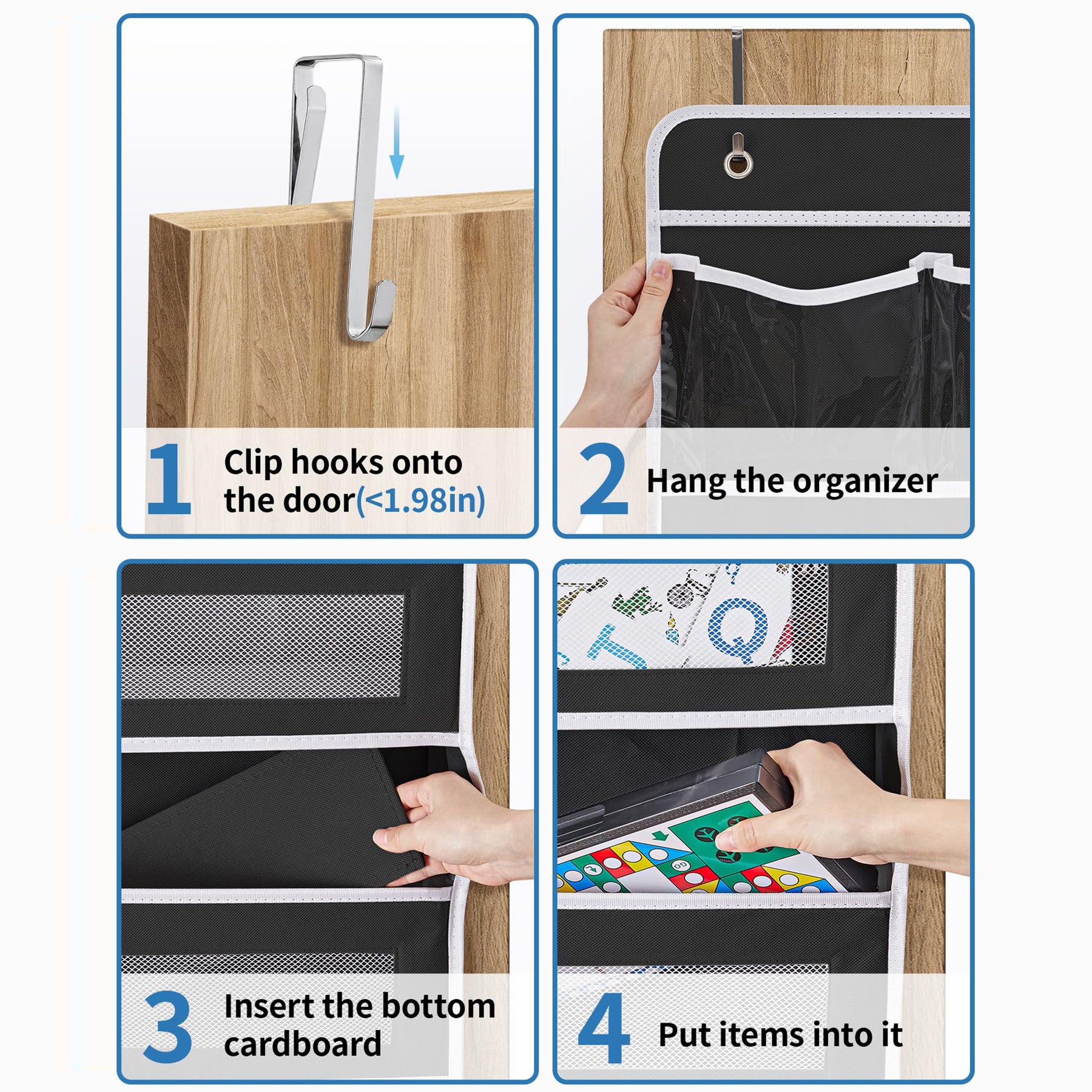 1 Clip hooks onto the door(<1.98in)

2 Hang the organizer

3 Insert the bottom cardboard

4 Put items into it