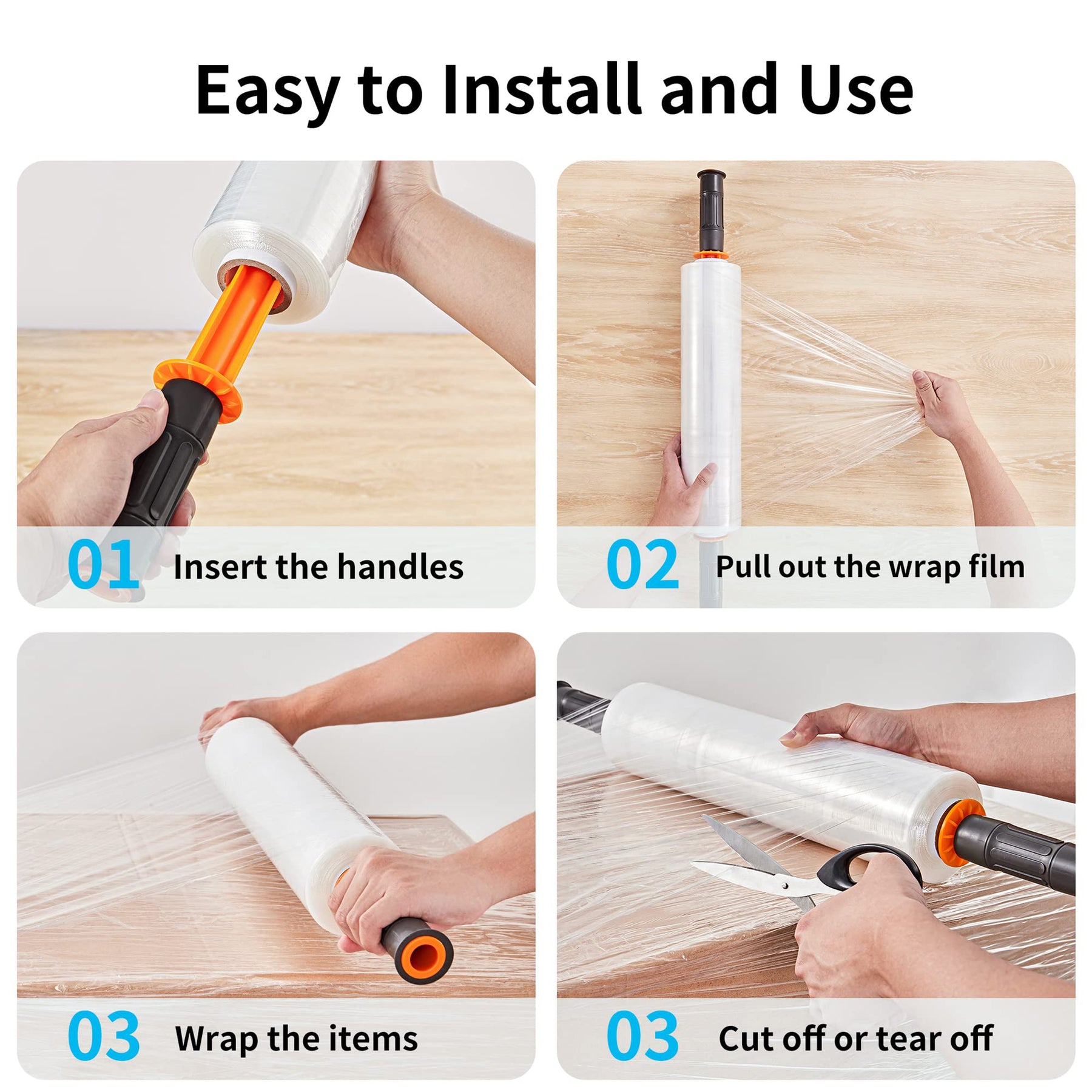 Easy to Install and Use

01 Insert the handles

02 Pull out the wrap film

03 Wrap the items

03 Cut off or tear off