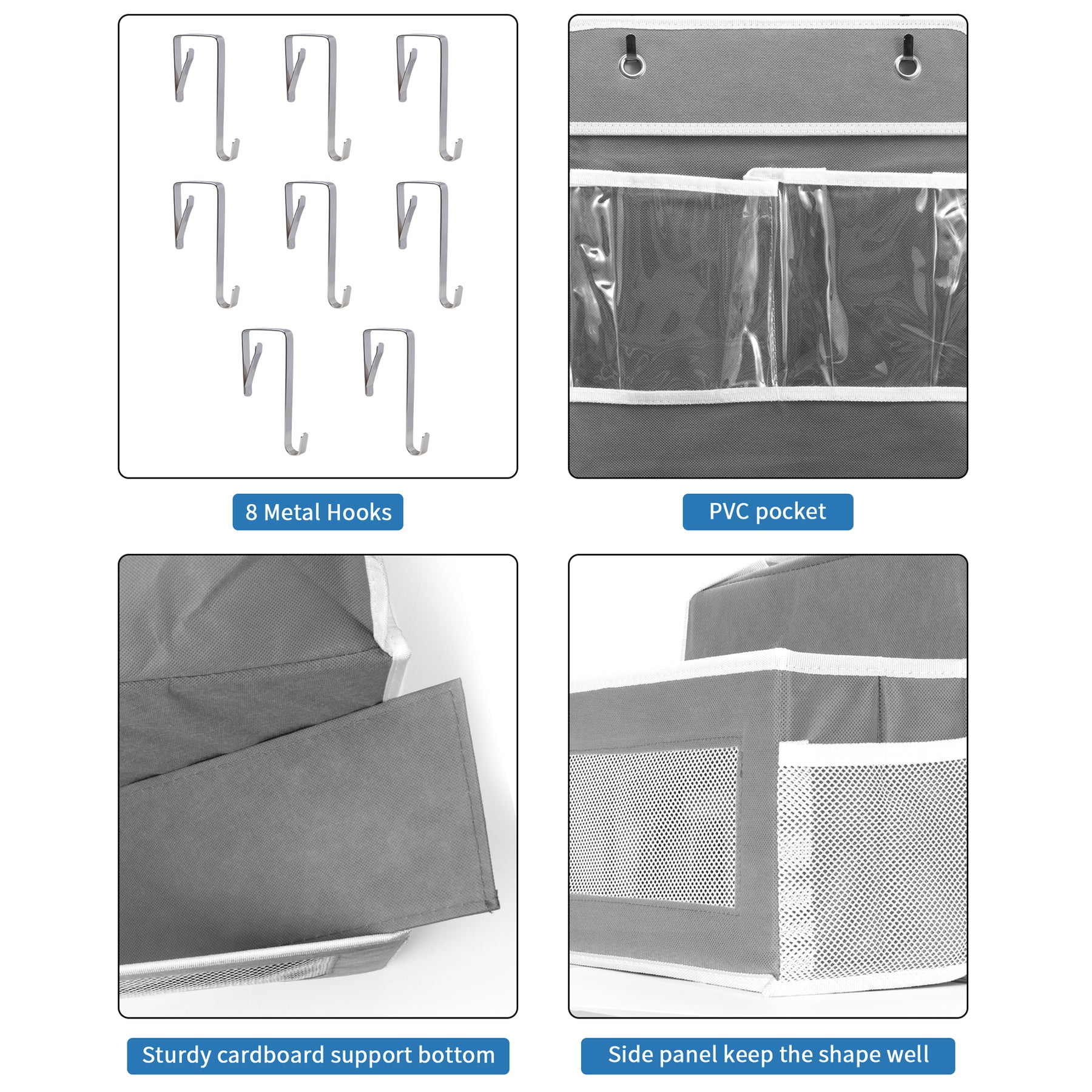 8 Metal Hooks

PVC pocket

Sturdy cardboard support bottom

Side panel keep the shape well